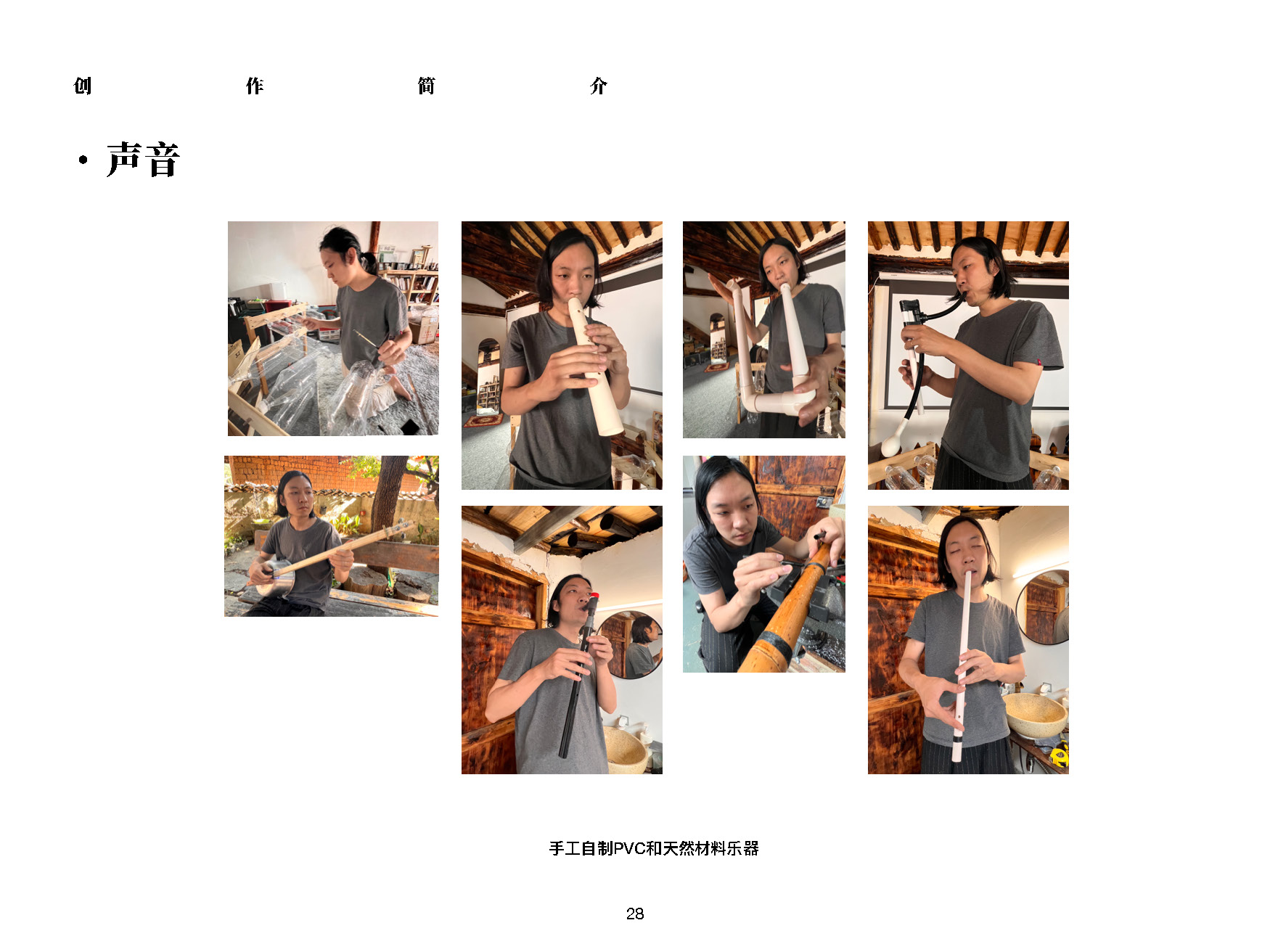 创 作 简 介

• 声音

手工自制PVC和天然材料乐器

28